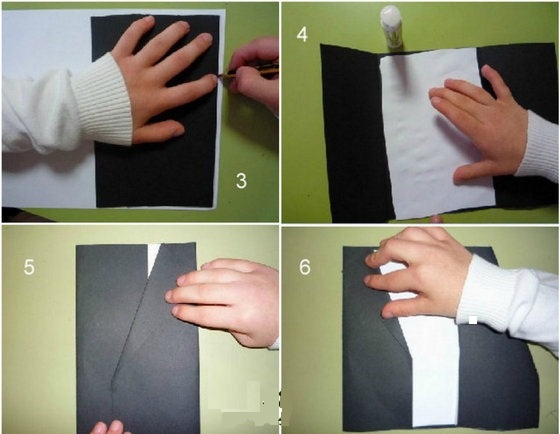 3

4

5

6